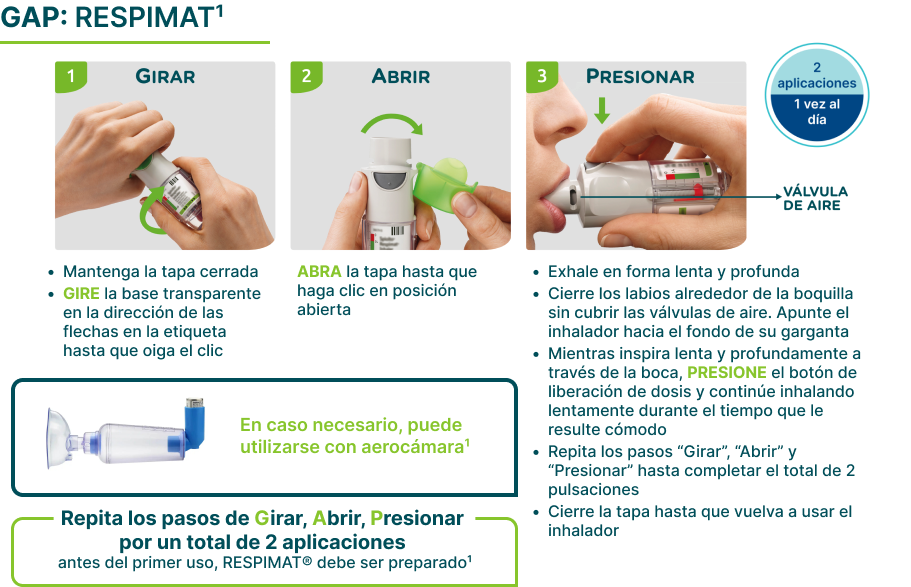 GAP: RESPIMAT$^1$

1 GIRAR

2 ABRIR

3 PRESIONAR

2 aplicaciones 1 vez al día

VÁLVULA DE AIRE

• Mantenga la tapa cerrada
• GIRE la base transparente en la dirección de las flechas en la etiqueta hasta que oiga el clic

ABRA la tapa hasta que haga clic en posición abierta

• Exhale en forma lenta y profunda
• Cierre los labios alrededor de la boquilla sin cubrir las válvulas de aire. Apunte el inhalador hacia el fondo de su garganta
• Mientras inspira lenta y profundamente a través de la boca, PRESIONE el botón de liberación de dosis y continúe inhalando lentamente durante el tiempo que le resulte cómodo
• Repita los pasos “Girar”, “Abrir” y “Presionar” hasta completar el total de 2 pulsaciones
• Cierre la tapa hasta que vuelva a usar el inhalador

En caso necesario, puede utilizarse con aerocámara$^1$

Repita los pasos de Girar, Abrir, Presionar por un total de 2 aplicaciones
antes del primer uso, RESPIMAT® debe ser preparado$^1$